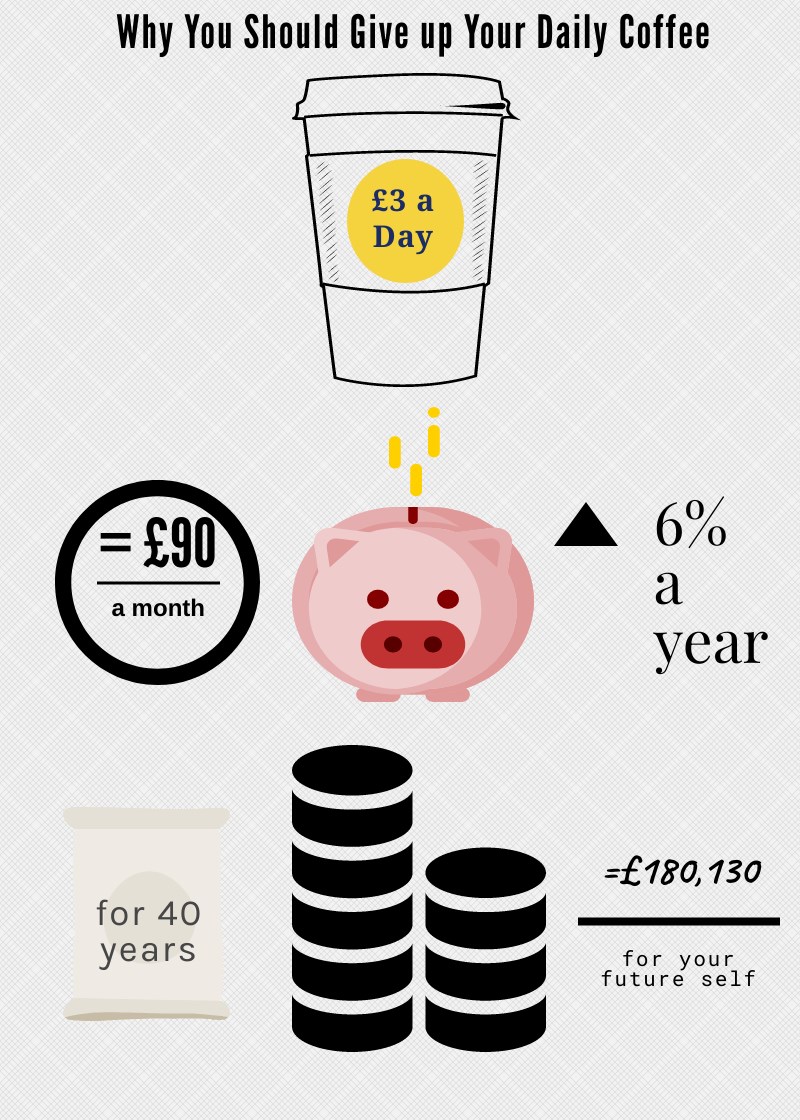 Why You Should Give up Your Daily Coffee

£3 a Day

= £90

a month

6% a year

for 40 years

=£180,130

for your future self