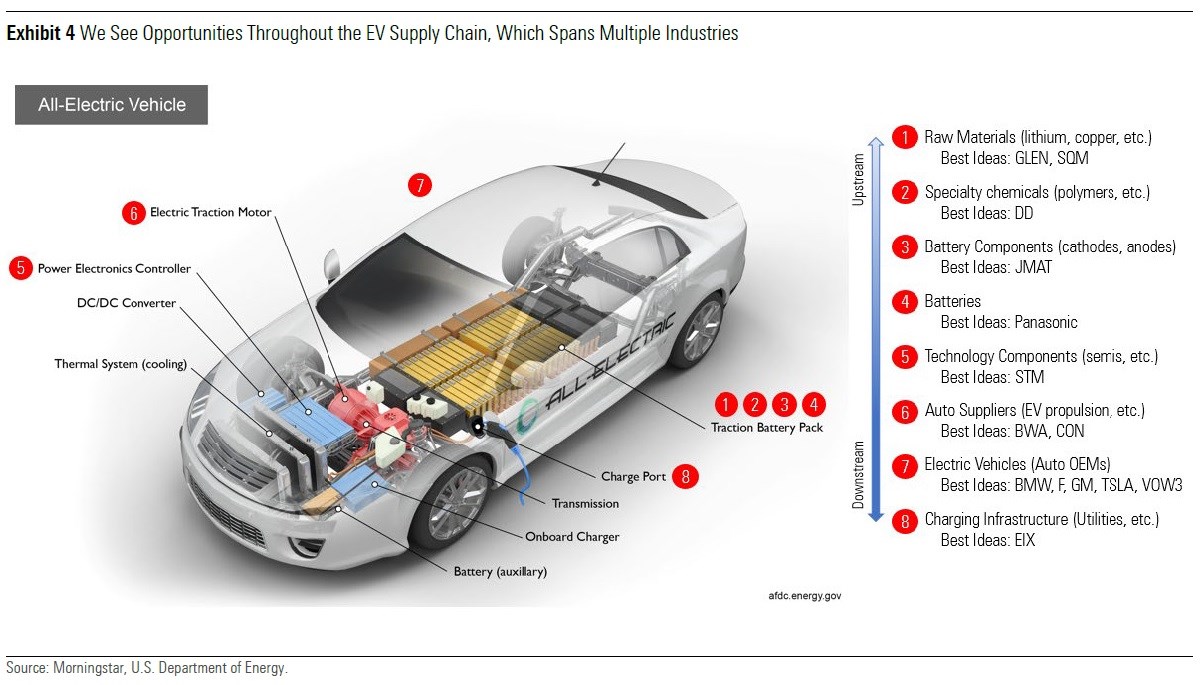 **Exhibit 4** We See Opportunities Throughout the EV Supply Chain, Which Spans Multiple Industries

All-Electric Vehicle

7

6 Electric Traction Motor

5 Power Electronics Controller

DC/DC Converter

Thermal System (cooling)

ALL-ELECTRIC

1 2 3 4
Traction Battery Pack

Charge Port 8

Transmission

Onboard Charger

Battery (auxillary)

afdc.energy.gov

Upstream

Downstream

1 Raw Materials (lithium, copper, etc.)
Best Ideas: GLEN, SQM

2 Specialty chemicals (polymers, etc.)
Best Ideas: DD

3 Battery Components (cathodes, anodes)
Best Ideas: JMAT

4 Batteries
Best Ideas: Panasonic

5 Technology Components (semis, etc.)
Best Ideas: STM

6 Auto Suppliers (EV propulsion, etc.)
Best Ideas: BWA, CON

7 Electric Vehicles (Auto OEMs)
Best Ideas: BMW, F, GM, TSLA, VOW3

8 Charging Infrastructure (Utilities, etc.)
Best Ideas: EIX

Source: Morningstar, U.S. Department of Energy.